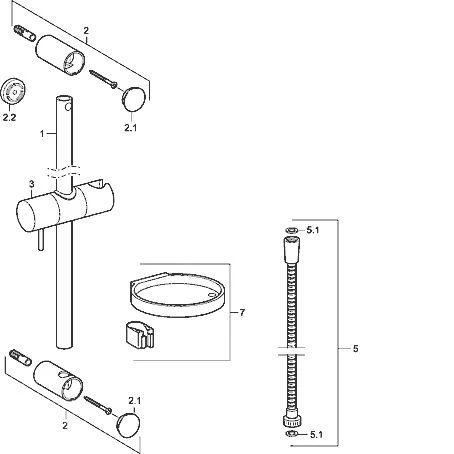 2
2.2
2.1
1
3
5.1
7
5
2.1
2
5.1